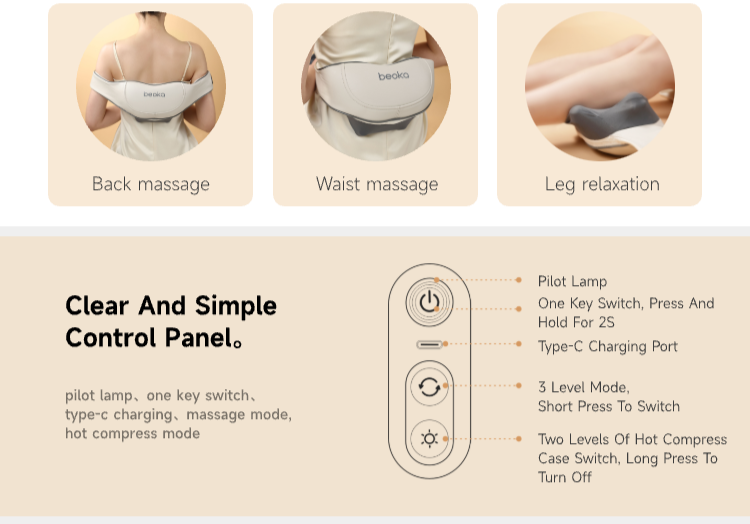 beoka

Back massage

beoka

Waist massage

Leg relaxation

Clear And Simple Control Panel。

pilot lamp、one key switch、type-c charging、massage mode, hot compress mode

Pilot Lamp

One Key Switch, Press And Hold For 2S

Type-C Charging Port

3 Level Mode, Short Press To Switch

Two Levels Of Hot Compress Case Switch, Long Press To Turn Off